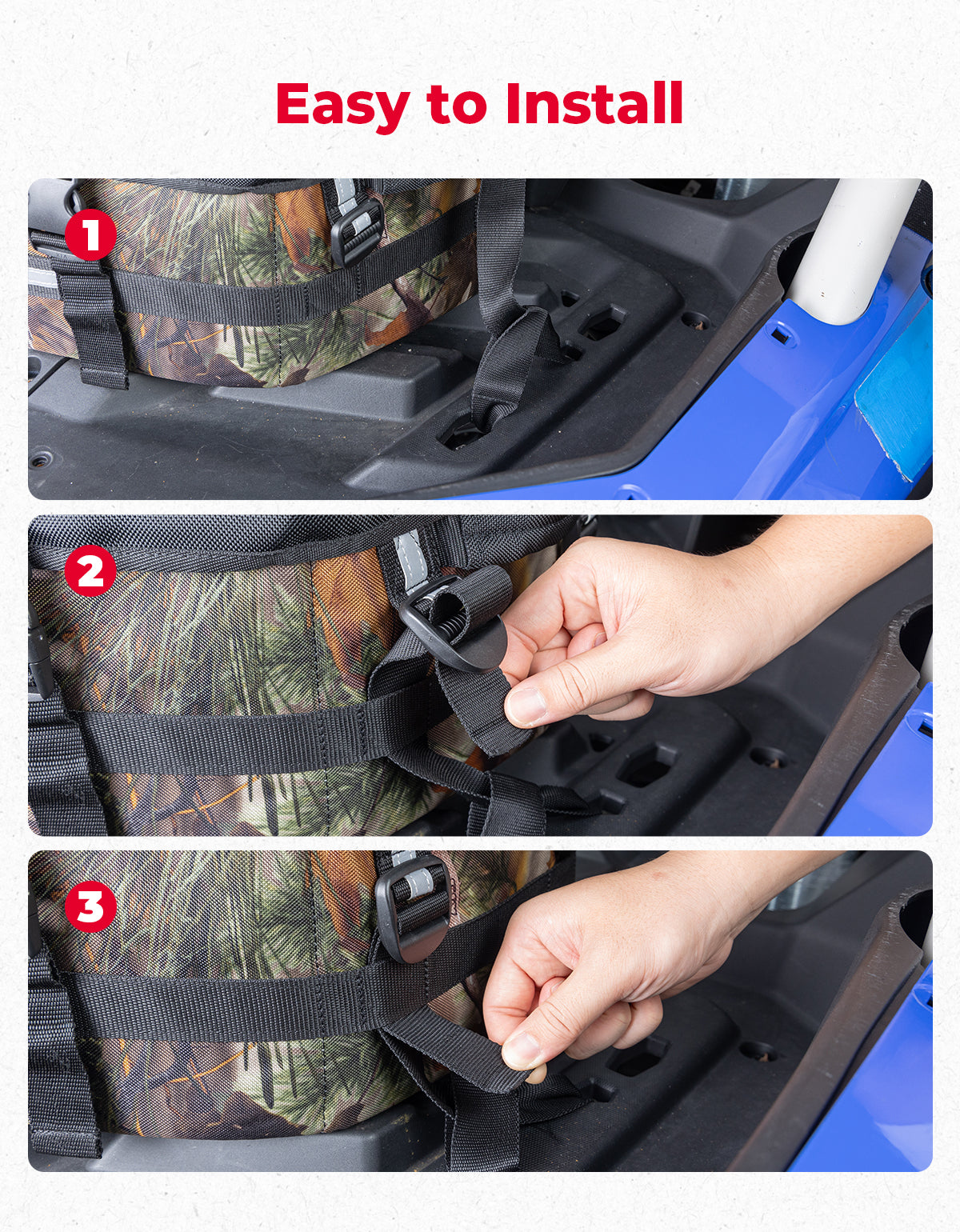 Easy to Install

1

2

3