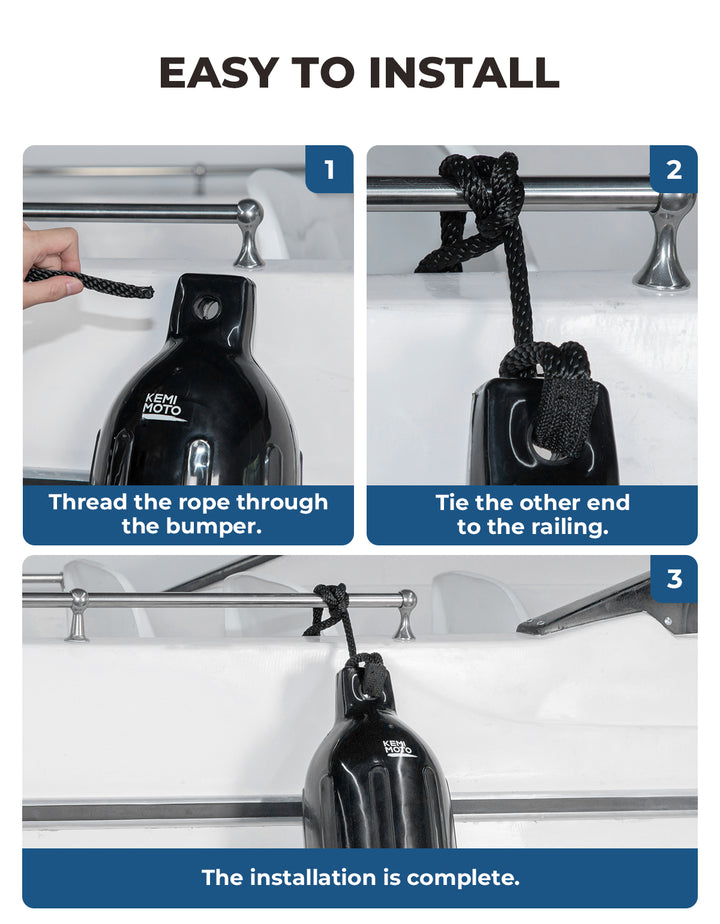 EASY TO INSTALL

1

KEMI MOTO

Thread the rope through the bumper.

2

Tie the other end to the railing.

3

KEMI MOTO

The installation is complete.