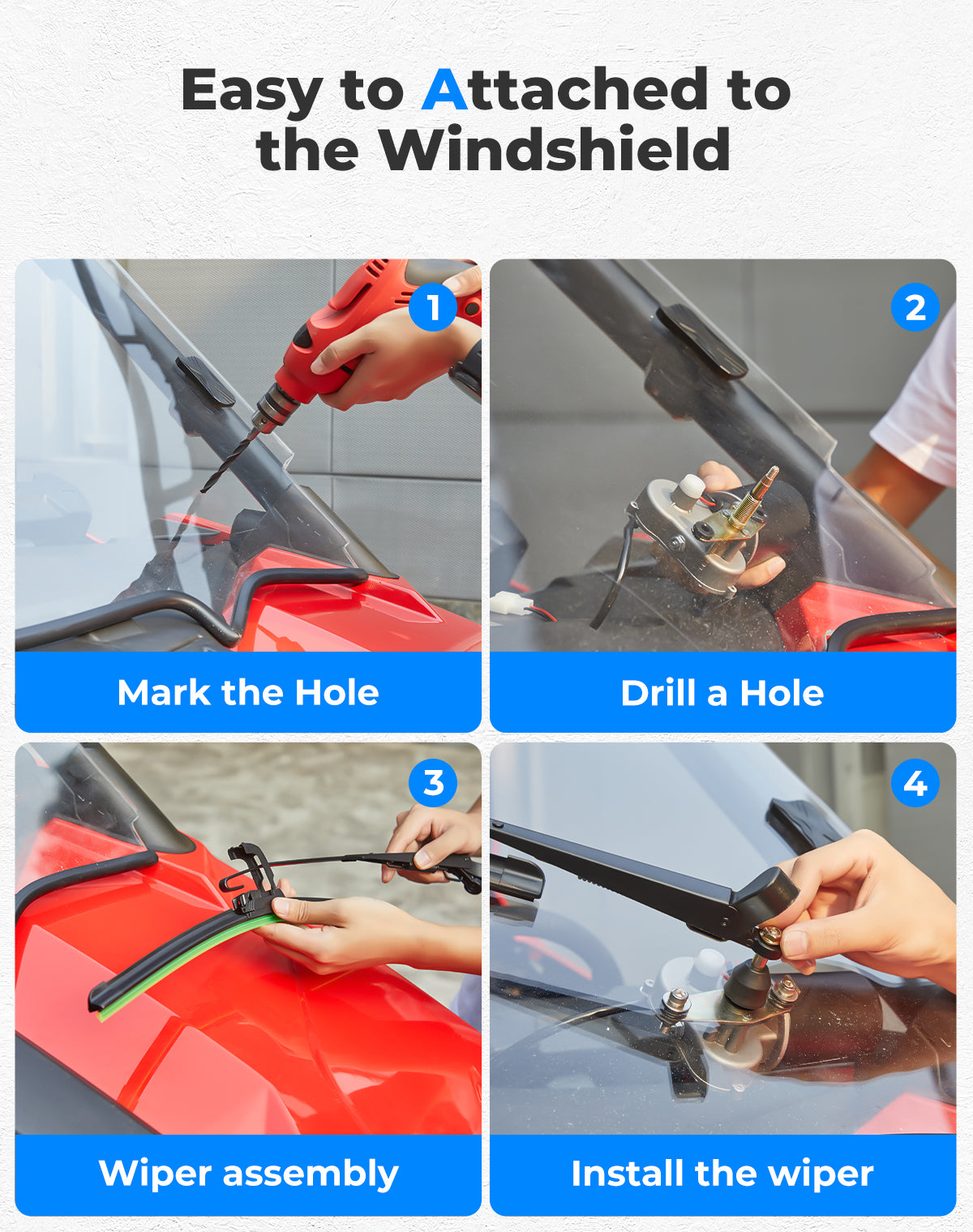 Easy to Attached to the Windshield

1

Mark the Hole

2

Drill a Hole

3

Wiper assembly

4

Install the wiper