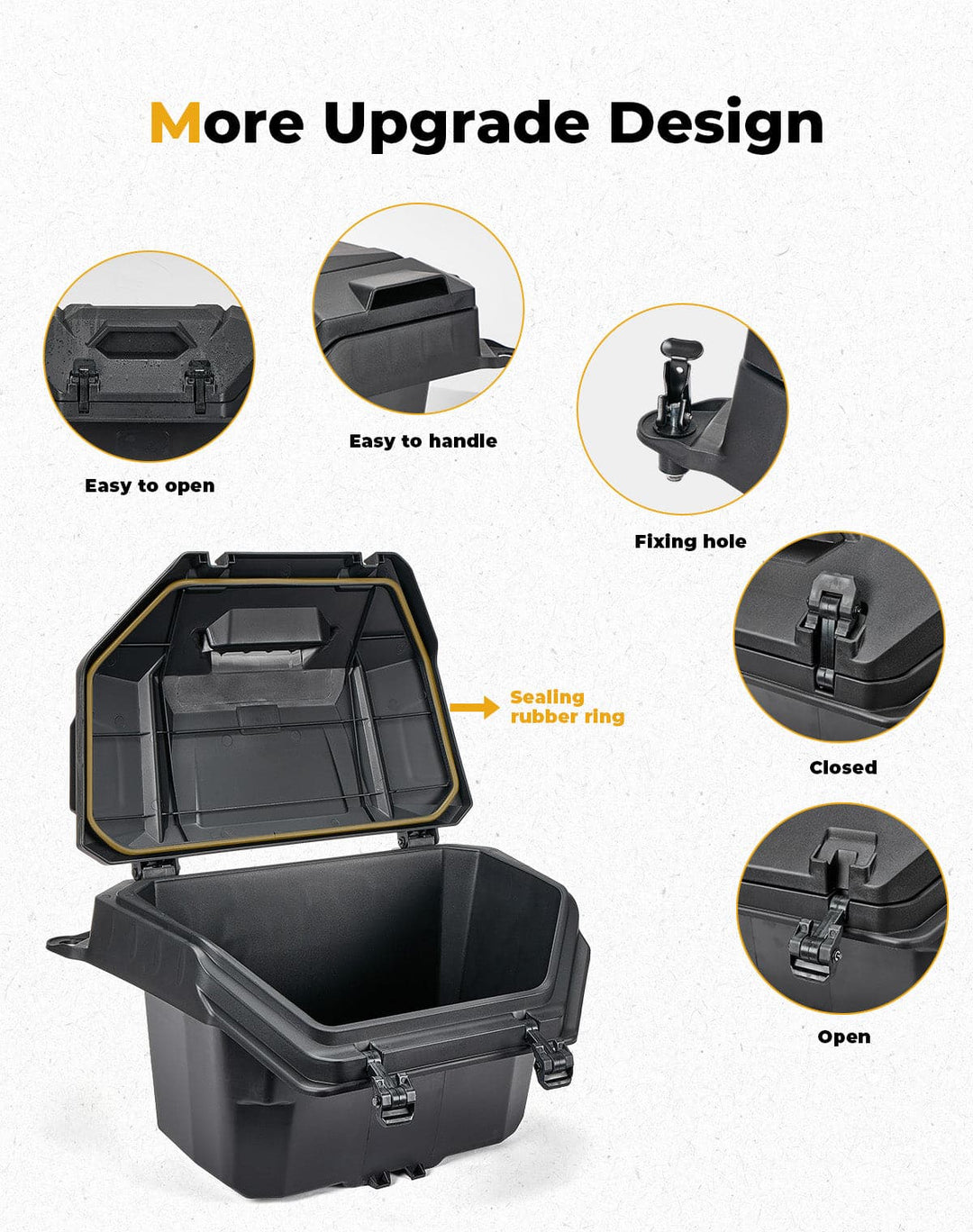 More Upgrade Design

Easy to open

Easy to handle

Fixing hole

Sealing rubber ring

Closed

Open