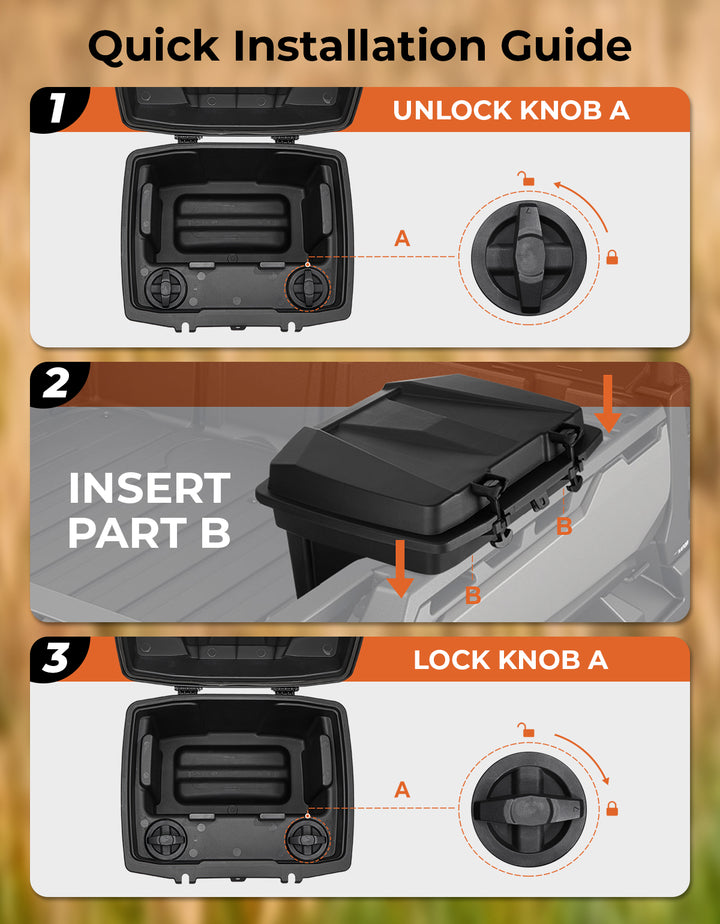 Quick Installation Guide

1

UNLOCK KNOB A

A

2

INSERT PART B

B

B

3

LOCK KNOB A

A