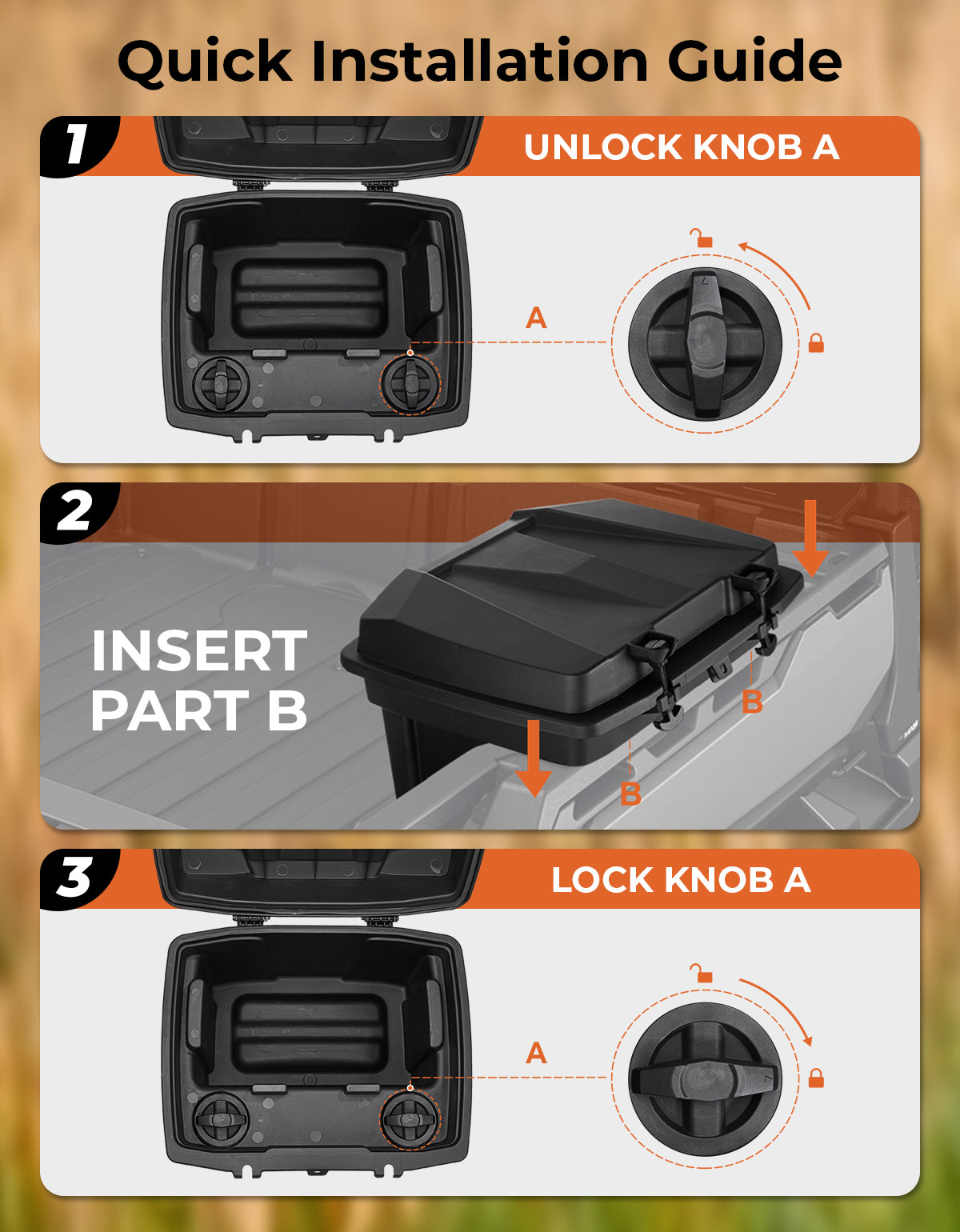 Quick Installation Guide

1

UNLOCK KNOB A

A

2

INSERT PART B

B

B

3

LOCK KNOB A

A