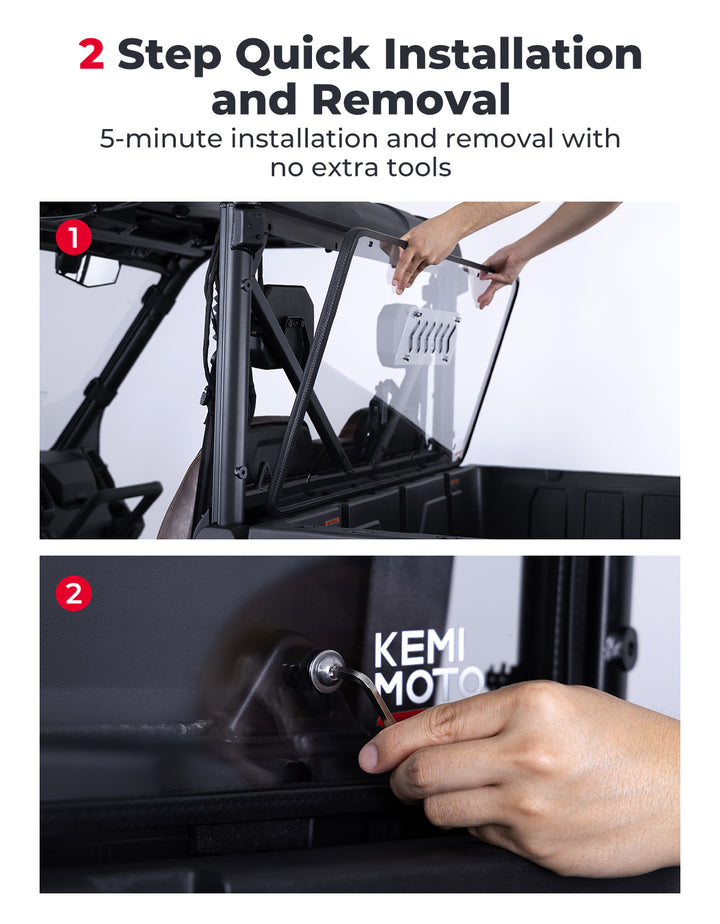 2 Step Quick Installation and Removal
5-minute installation and removal with no extra tools

1

2

KEMI
MOTO