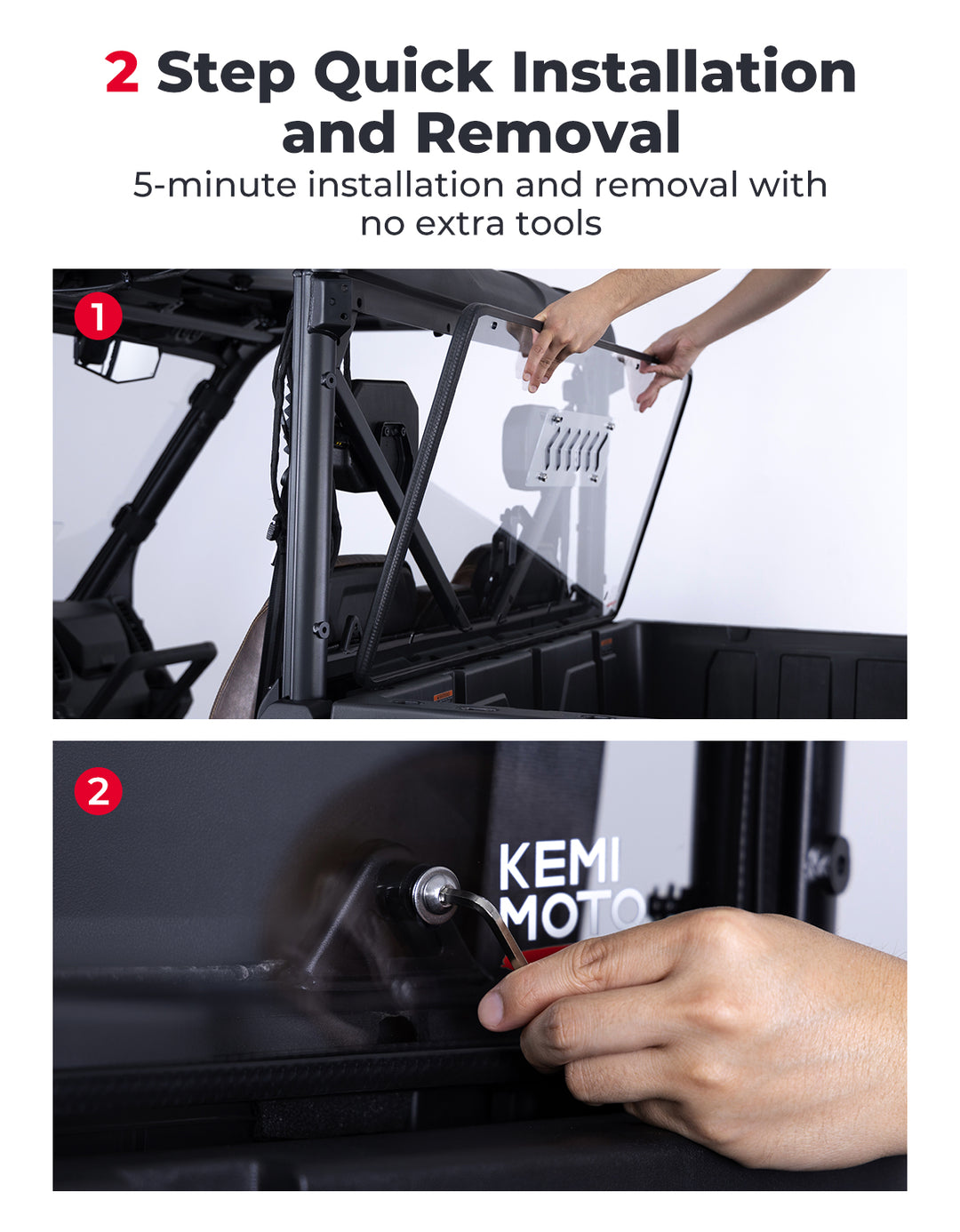 2 Step Quick Installation and Removal

5-minute installation and removal with no extra tools

1

2

KEMI MOTO