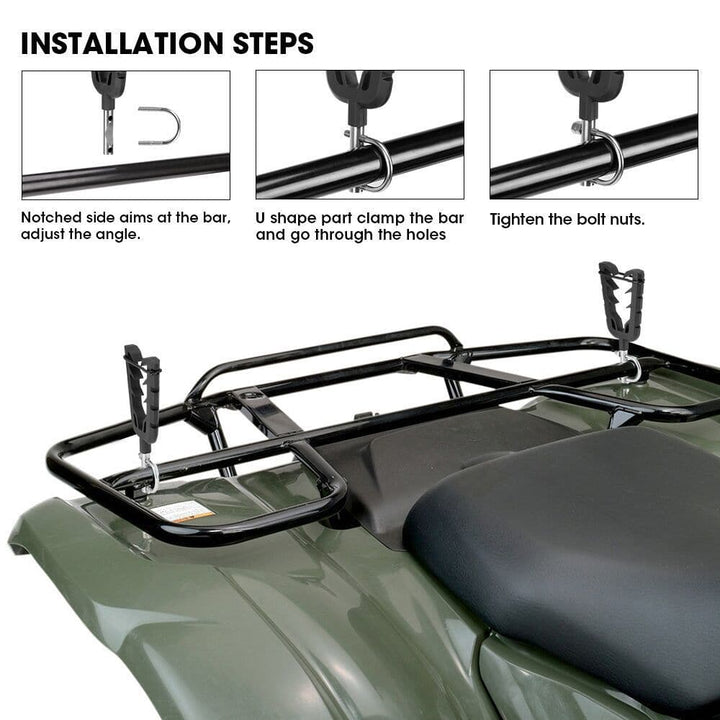 INSTALLATION STEPS

Notched side aims at the bar, adjust the angle.

U shape part clamp the bar and go through the holes

Tighten the bolt nuts.