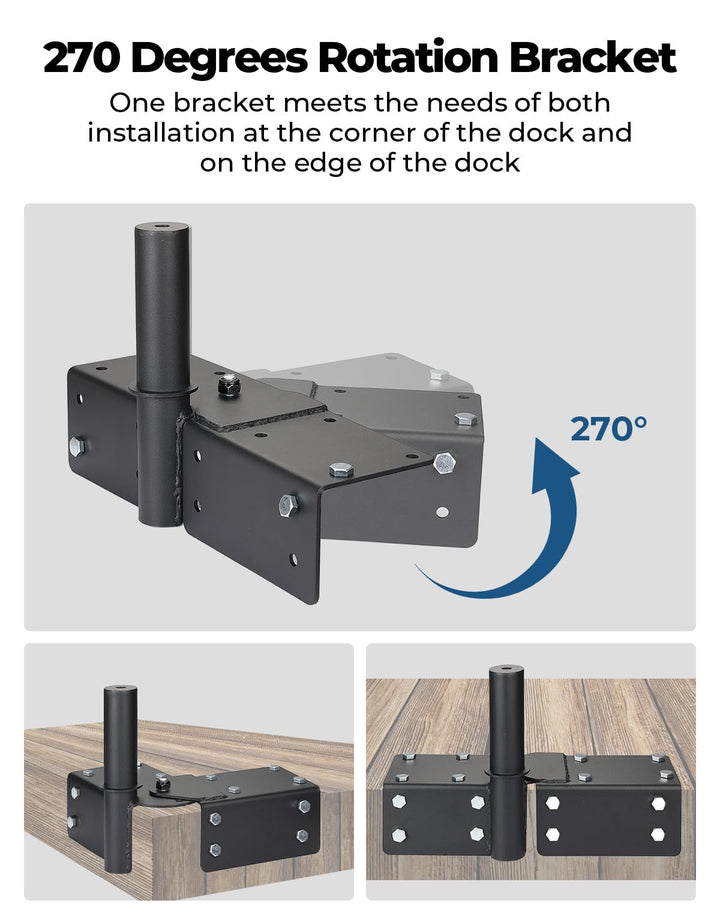 270 Degrees Rotation Bracket

One bracket meets the needs of both installation at the corner of the dock and on the edge of the dock

270°