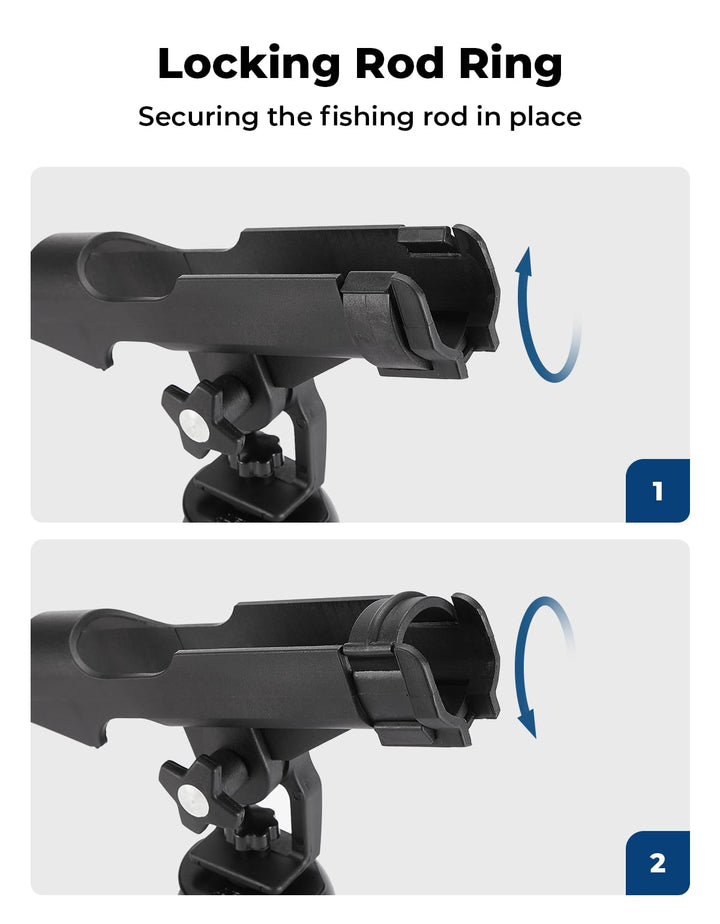 Locking Rod Ring

Securing the fishing rod in place

1

2