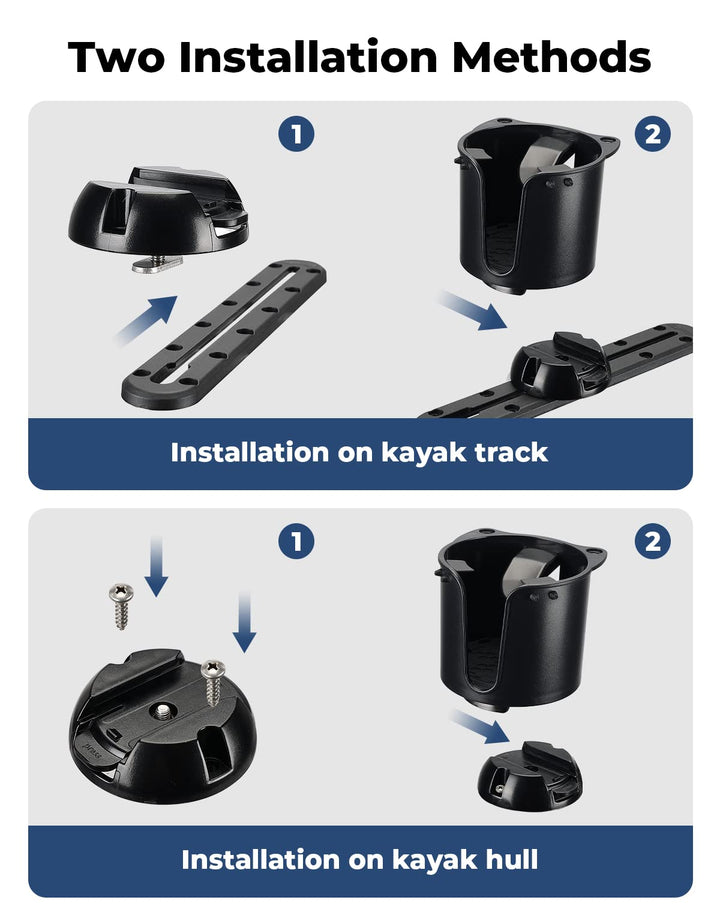 Two Installation Methods

1

2

Installation on kayak track

1

2

Installation on kayak hull