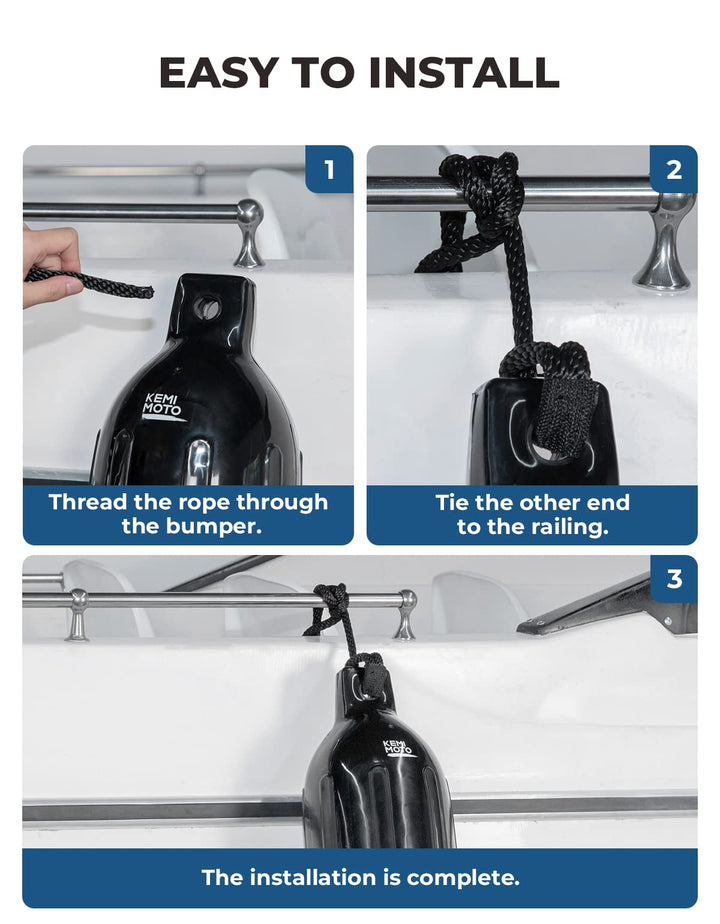 EASY TO INSTALL

1

KEMI MOTO

Thread the rope through the bumper.

2

Tie the other end to the railing.

3

KEMI MOTO

The installation is complete.