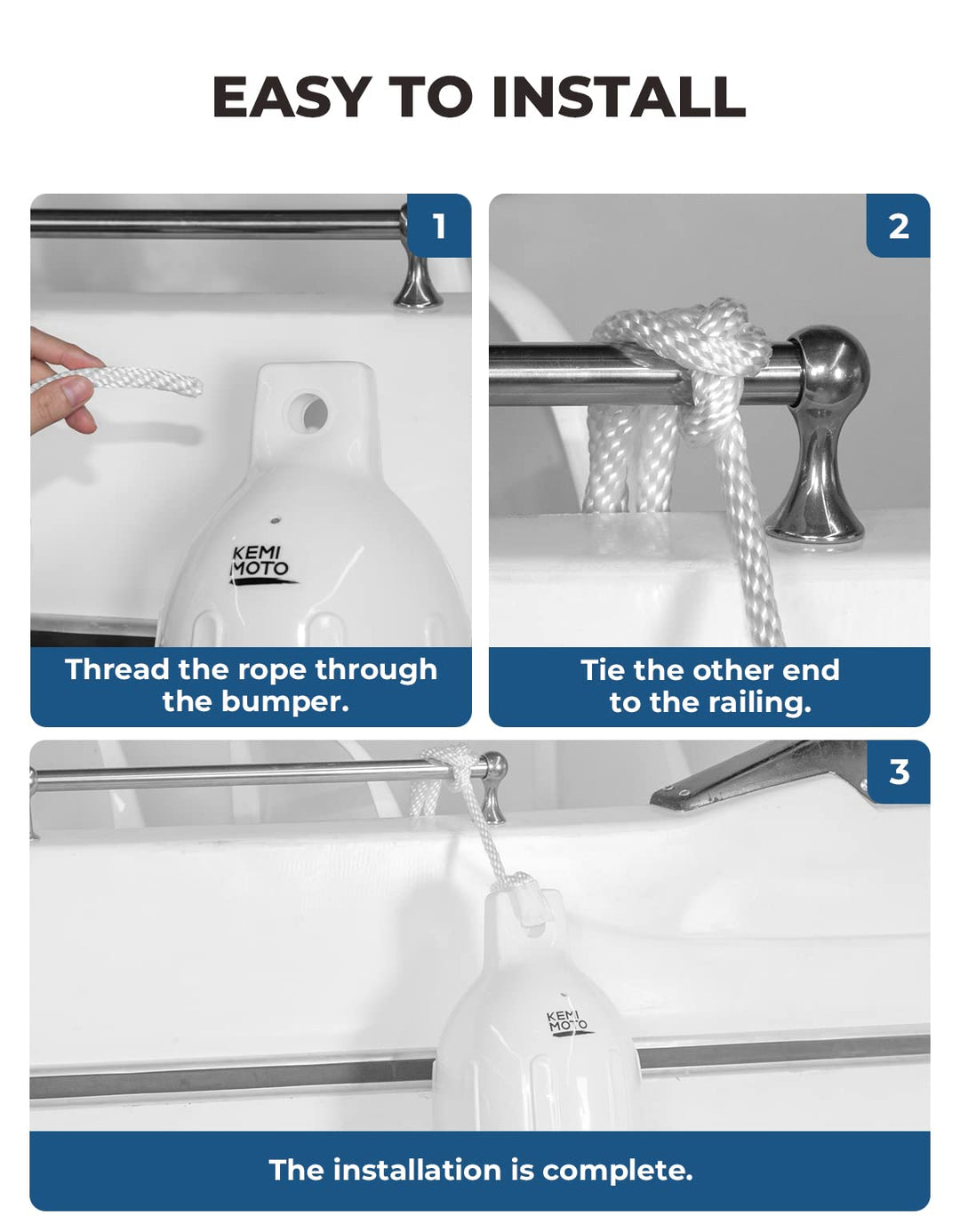 EASY TO INSTALL

1

KEMI MOTO

Thread the rope through the bumper.

2

Tie the other end to the railing.

3

KEMI MOTO

The installation is complete.