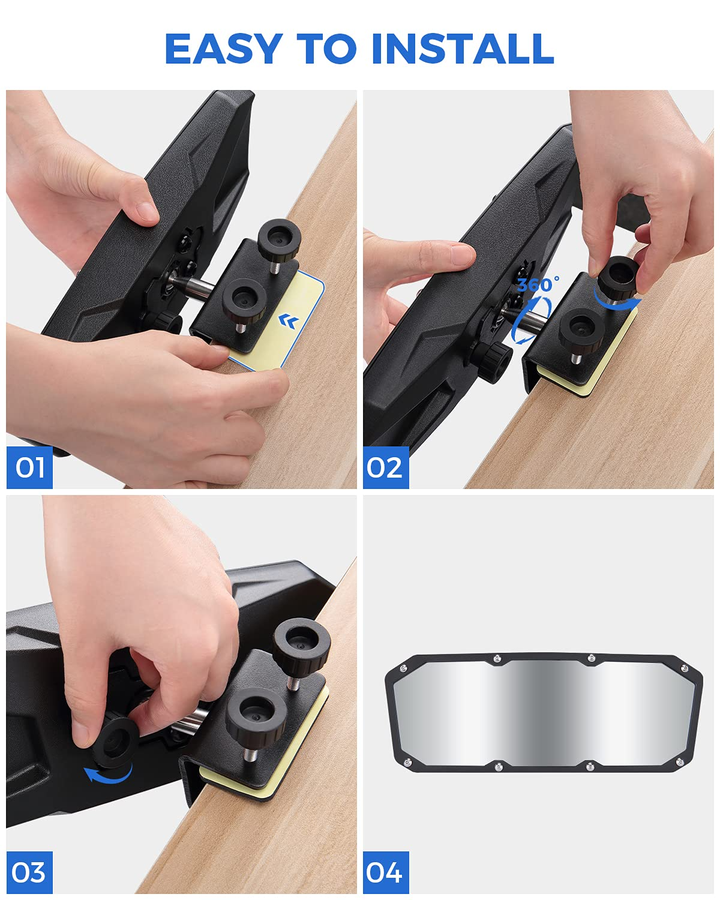 EASY TO INSTALL

01

360°

02

03

04