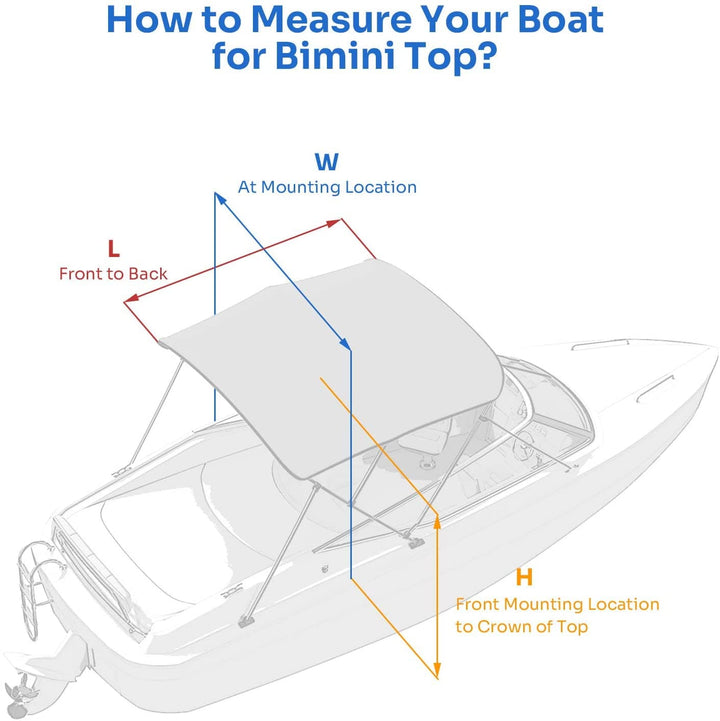 How to Measure Your Boat for Bimini Top?

W
At Mounting Location

L
Front to Back

H
Front Mounting Location to Crown of Top