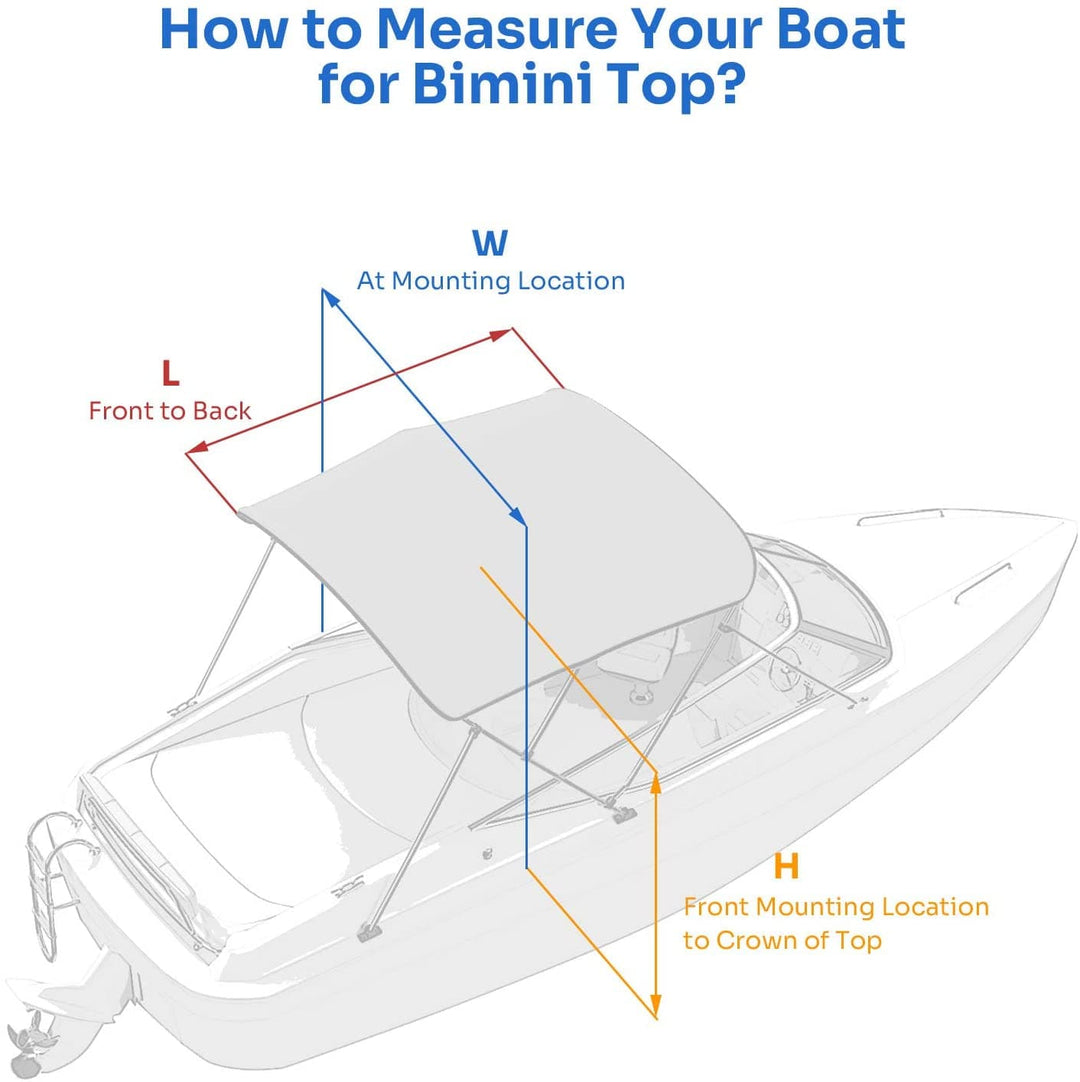 How to Measure Your Boat for Bimini Top?

W
At Mounting Location

L
Front to Back

H
Front Mounting Location to Crown of Top