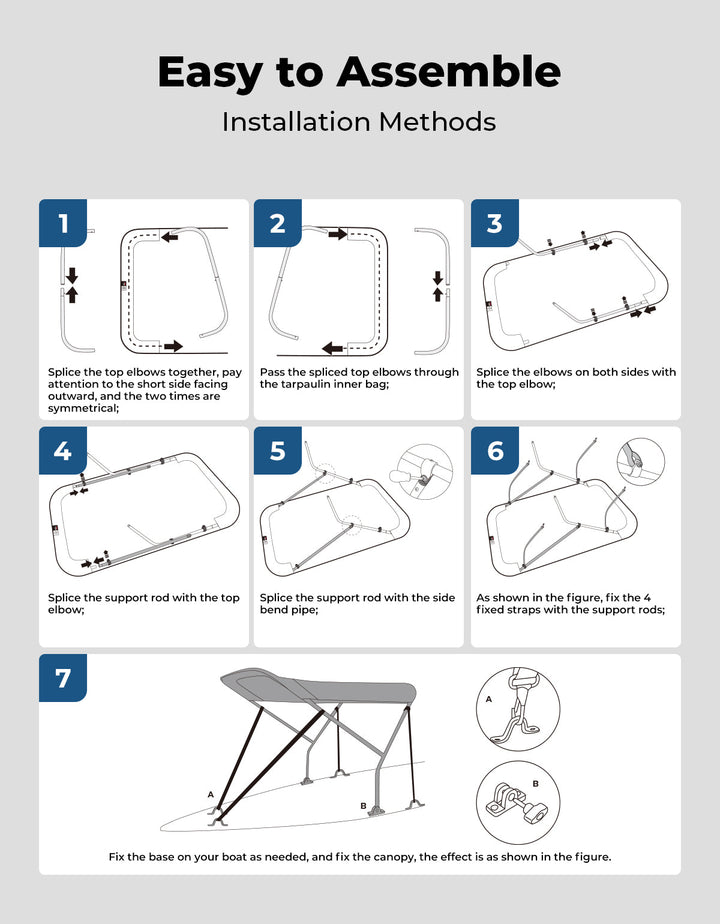 Easy to Assemble

Installation Methods

1

Splice the top elbows together, pay attention to the short side facing outward, and the two times are symmetrical;

2

Pass the spliced top elbows through the tarpaulin inner bag;

3

Splice the elbows on both sides with the top elbow;

4

Splice the support rod with the top elbow;

5

Splice the support rod with the side bend pipe;

6

As shown in the figure, fix the 4 fixed straps with the support rods;

7

A

B

A

B

Fix the base on your boat as needed, and fix the canopy, the effect is as shown in the figure.