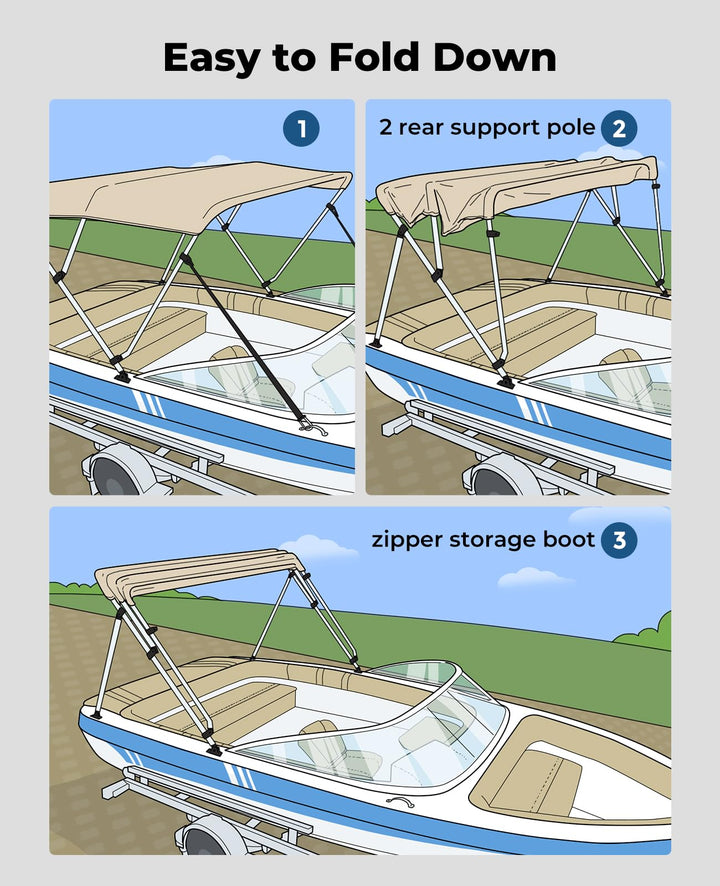 Easy to Fold Down

1

2 rear support pole 2

zipper storage boot 3