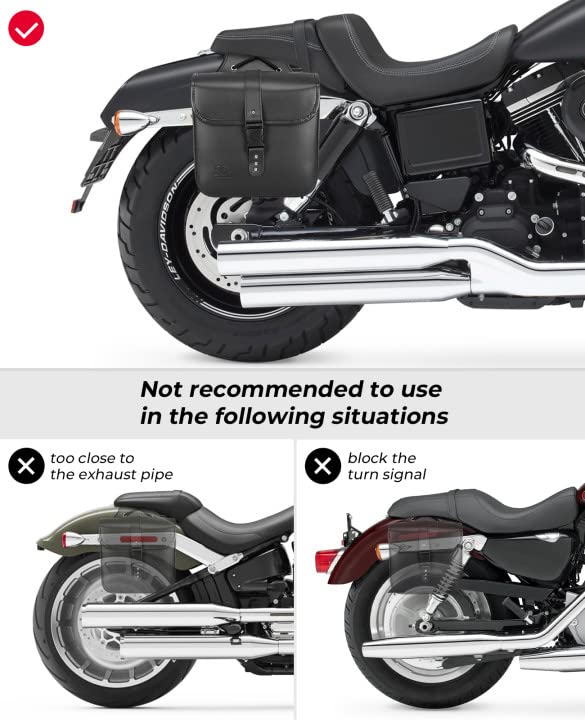 LEY-DAVIDSON

Not recommended to use in the following situations

too close to the exhaust pipe

block the turn signal