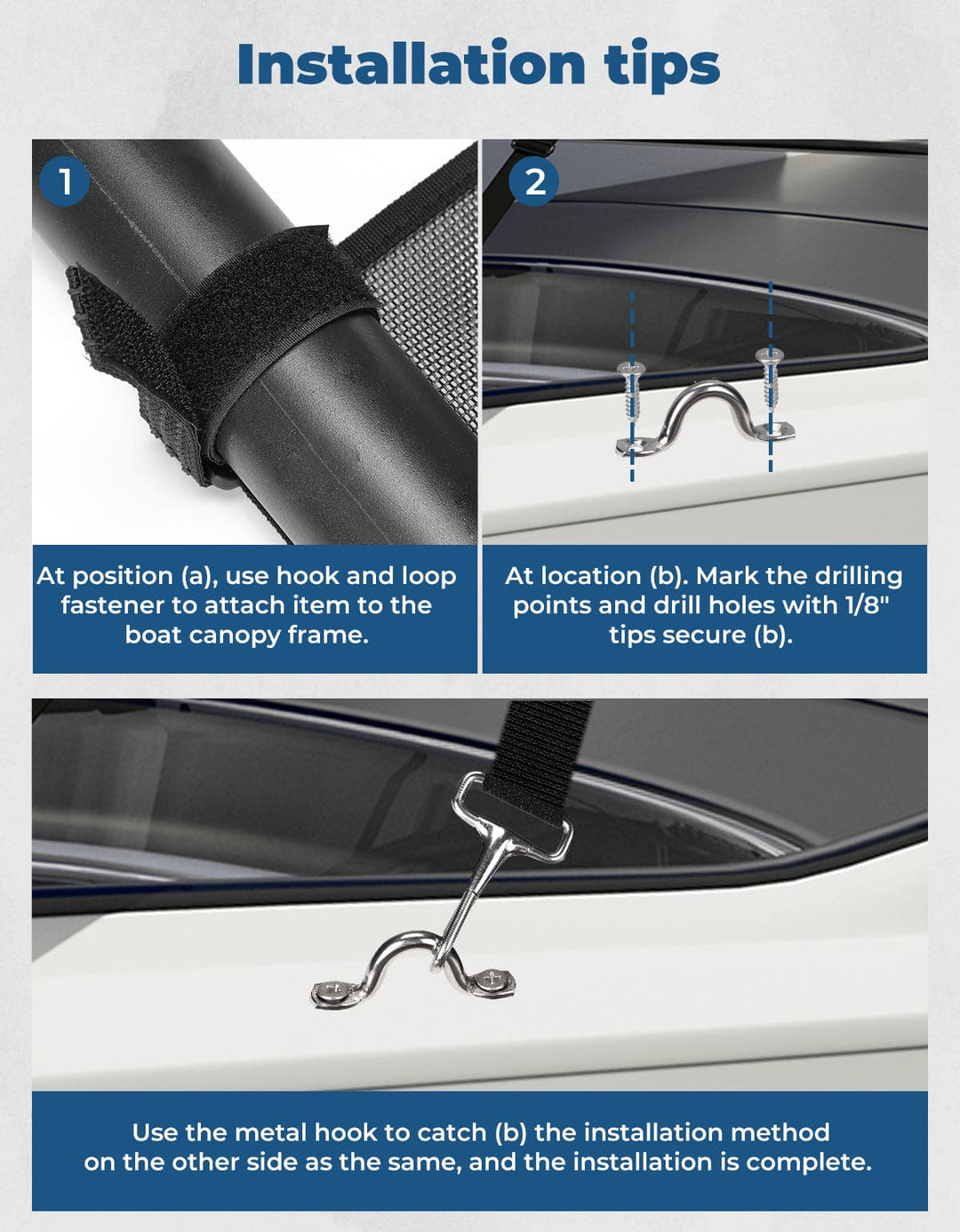 Installation tips

1

At position (a), use hook and loop fastener to attach item to the boat canopy frame.

2

At location (b). Mark the drilling points and drill holes with 1/8" tips secure (b).

Use the metal hook to catch (b) the installation method on the other side as the same, and the installation is complete.