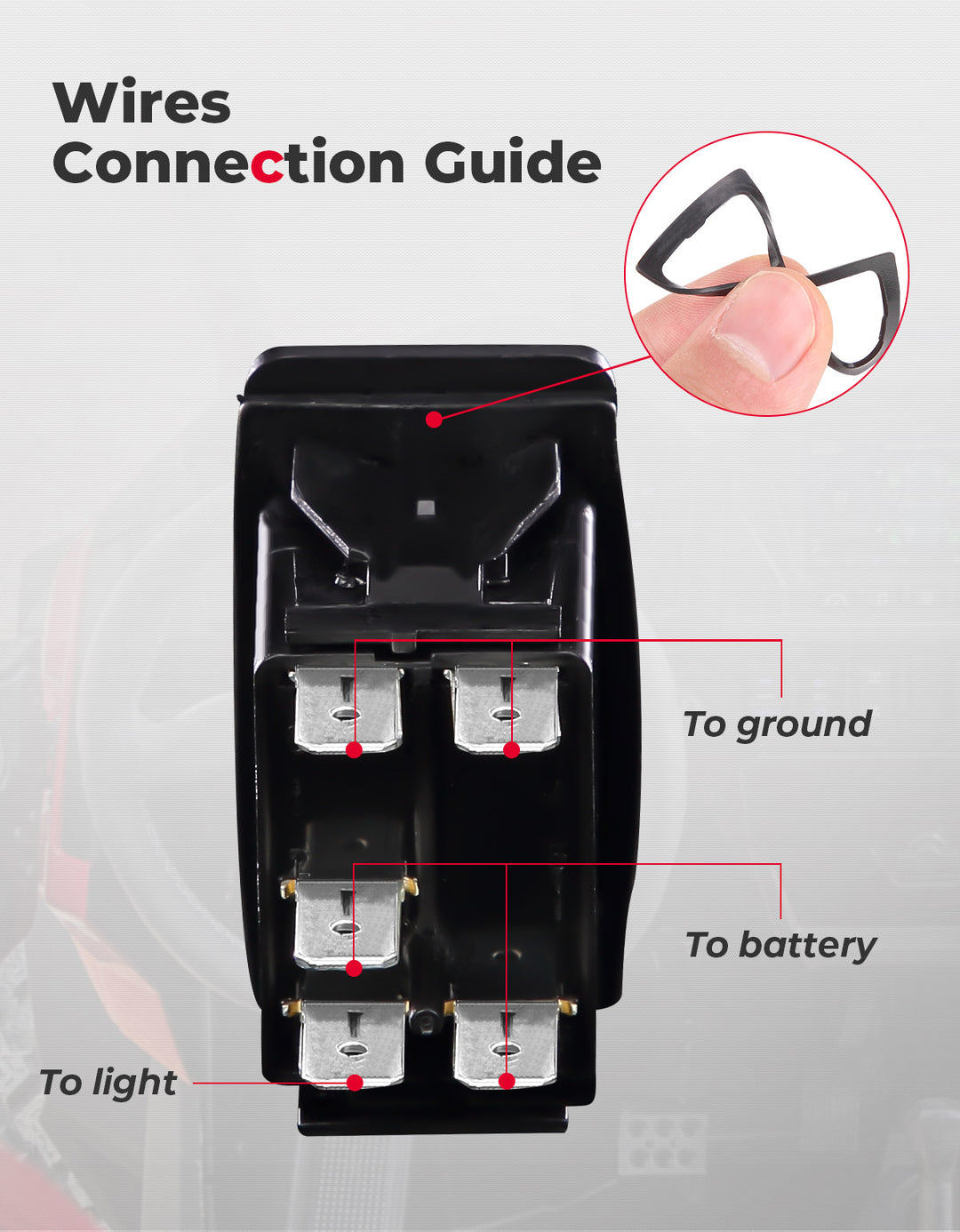 Wires
Connection Guide

To ground

To battery

To light