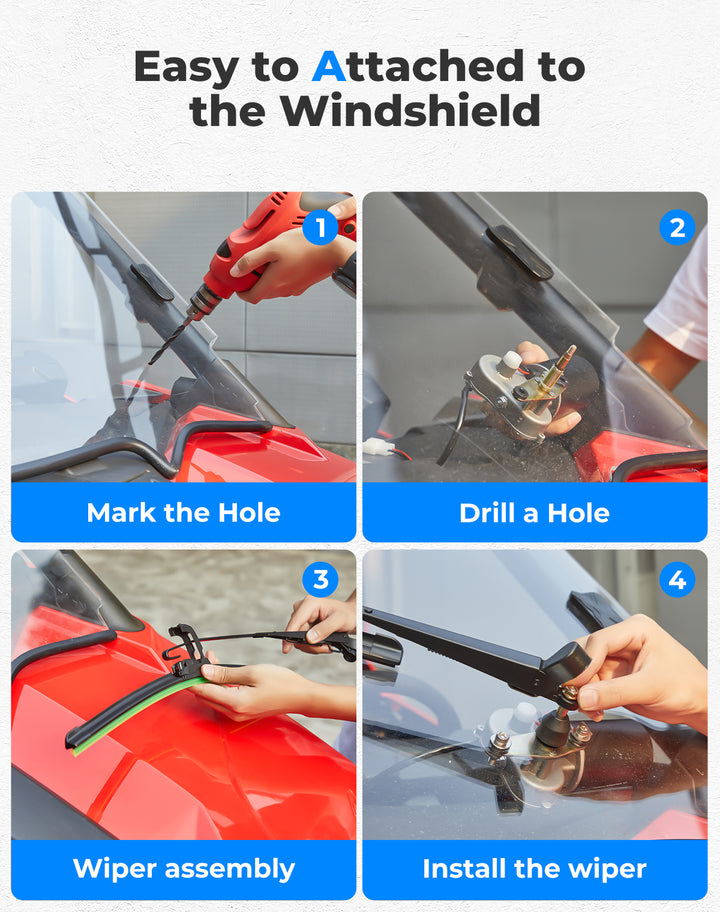 Easy to Attached to the Windshield

1

Mark the Hole

2

Drill a Hole

3

Wiper assembly

4

Install the wiper