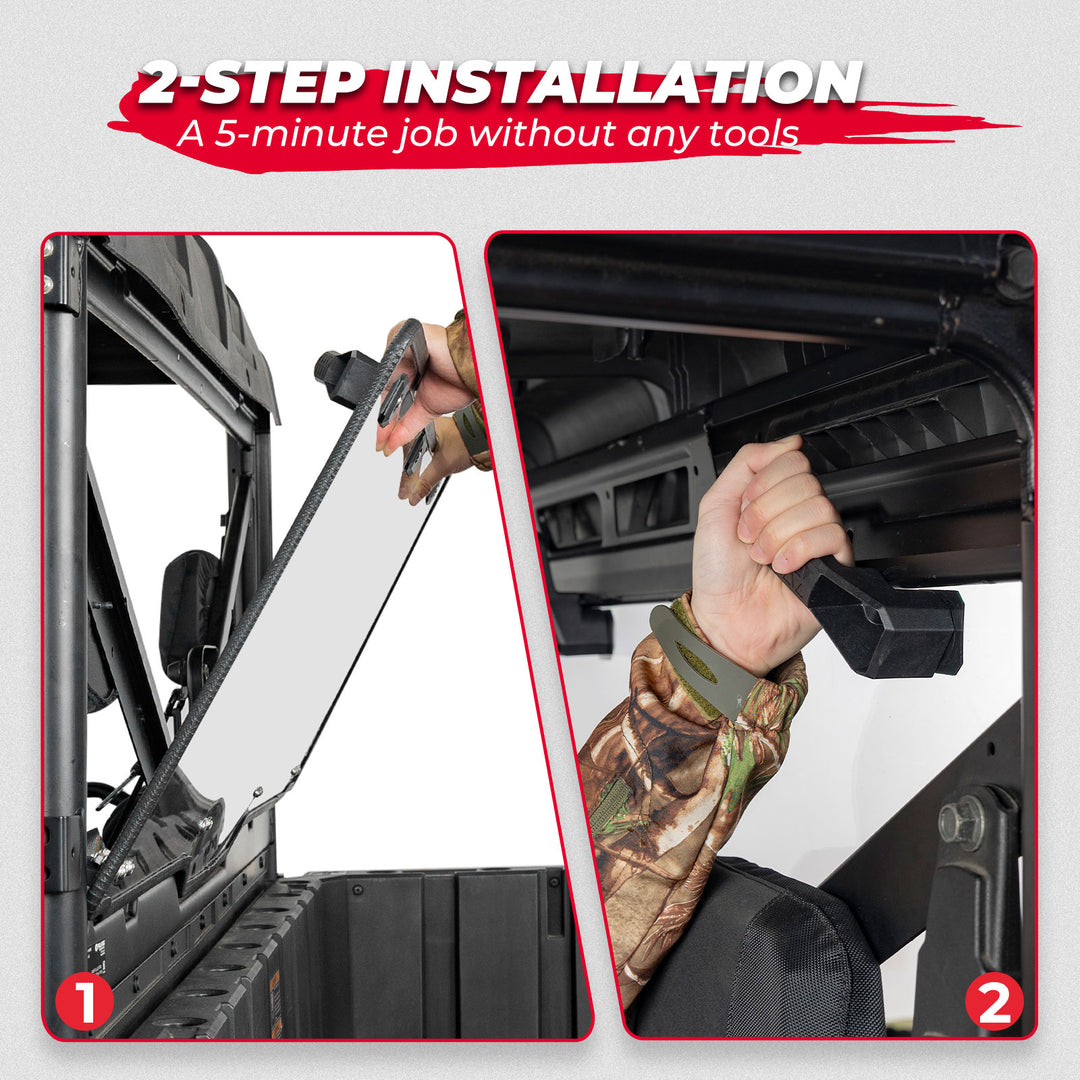 2-STEP INSTALLATION
A 5-minute job without any tools

1

2